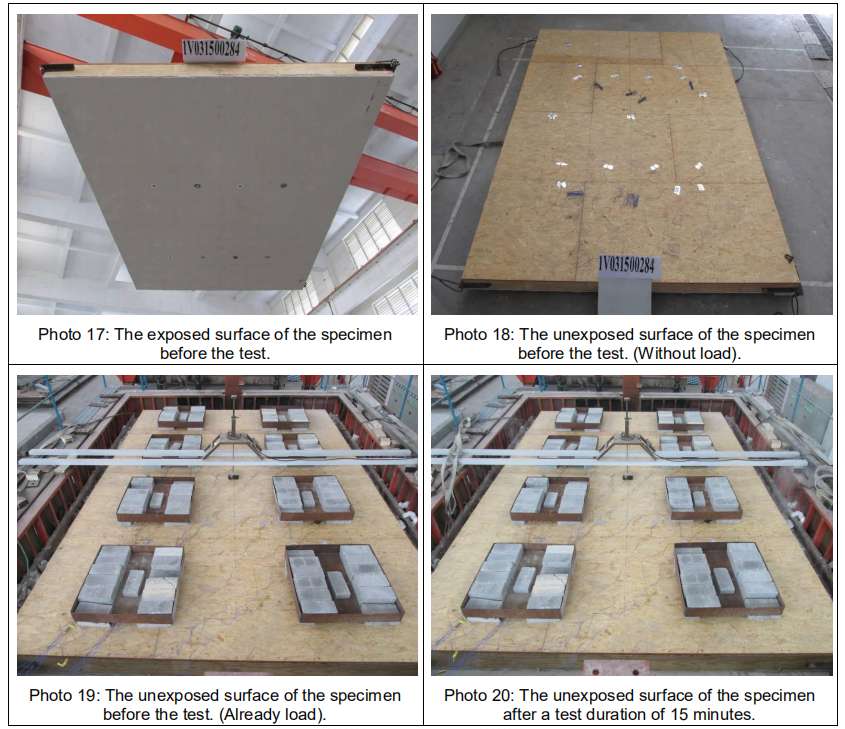 IV031500284

Photo 17: The exposed surface of the specimen before the test.

IV031500284

Photo 18: The unexposed surface of the specimen before the test. (Without load).

Photo 19: The unexposed surface of the specimen before the test. (Already load).

Photo 20: The unexposed surface of the specimen after a test duration of 15 minutes.